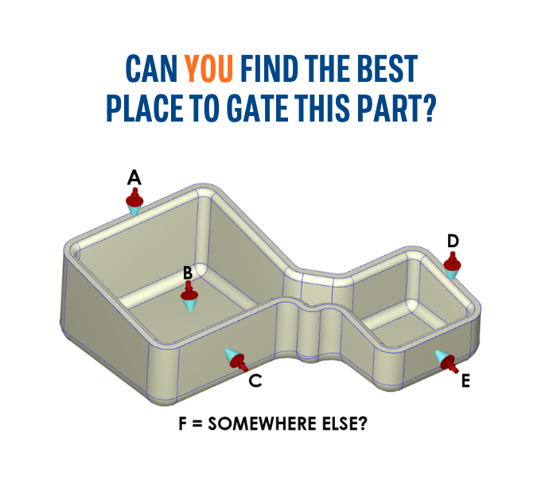 CAN YOU FIND THE BEST PLACE TO GATE THIS PART?

A

B

D

C

E

F = SOMEWHERE ELSE?